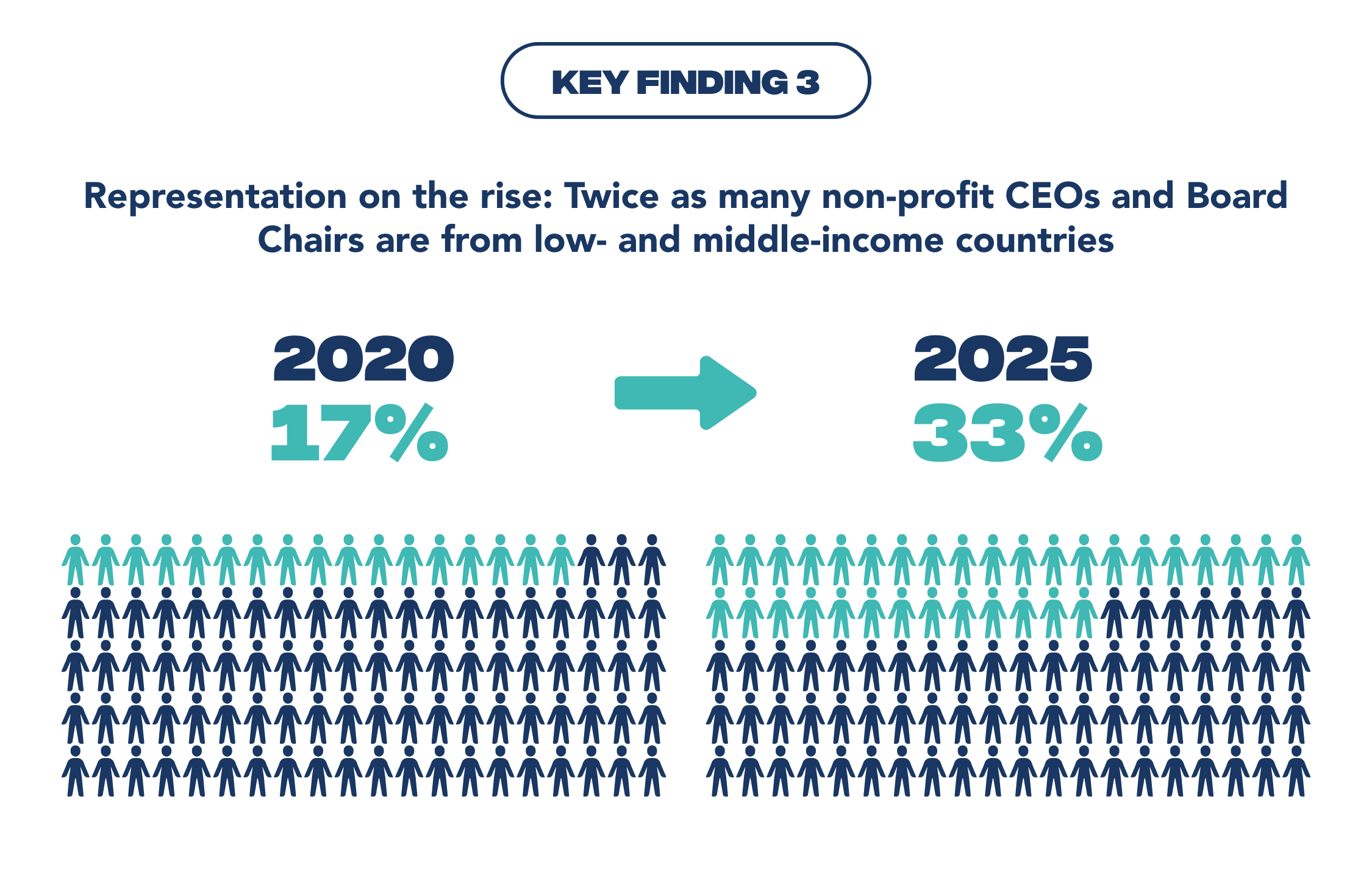 KEY FINDING 3

Representation on the rise: Twice as many non-profit CEOs and Board Chairs are from low- and middle-income countries

2020
17%

2025
33%